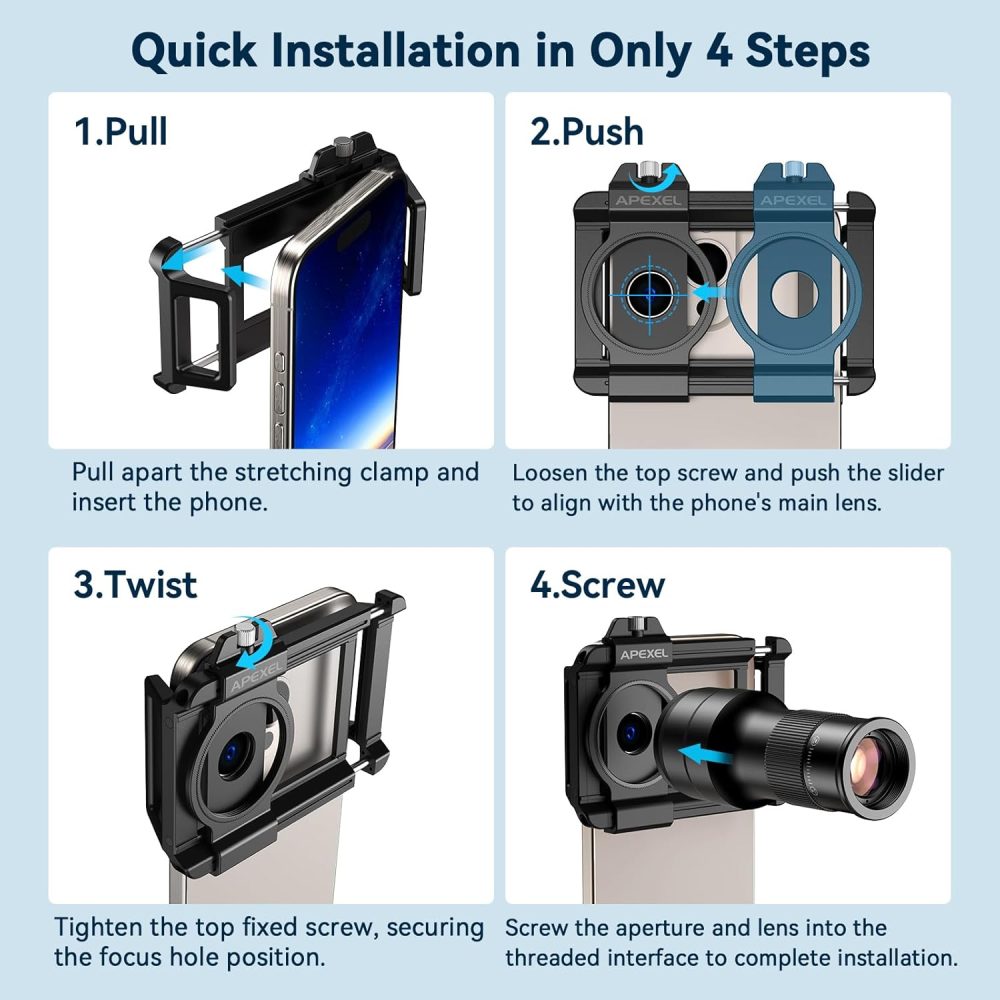 Quick Installation in Only 4 Steps

1.Pull

Pull apart the stretching clamp and insert the phone.

2.Push

APEXEL

APEXEL

Loosen the top screw and push the slider to align with the phone's main lens.

3.Twist

APEXEL

Tighten the top fixed screw, securing the focus hole position.

4.Screw

APEXEL

Screw the aperture and lens into the threaded interface to complete installation.